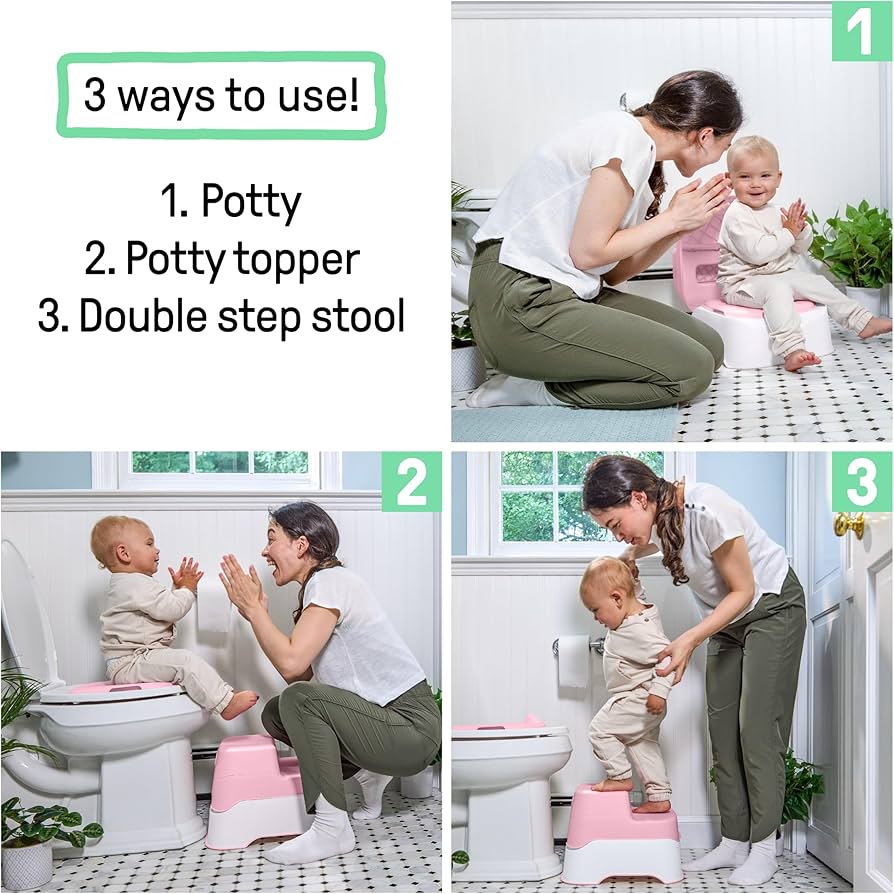 3 ways to use!

1. Potty
2. Potty topper
3. Double step stool

1

2

3