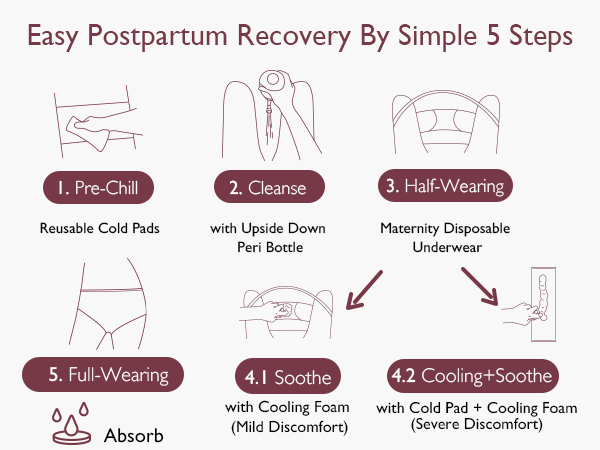 Easy Postpartum Recovery By Simple 5 Steps

1. Pre-Chill

Reusable Cold Pads

2. Cleanse

with Upside Down Peri Bottle

3. Half-Wearing

Maternity Disposable Underwear

5. Full-Wearing

Absorb

4.1 Soothe

with Cooling Foam (Mild Discomfort)

4.2 Cooling+Soothe

with Cold Pad + Cooling Foam (Severe Discomfort)