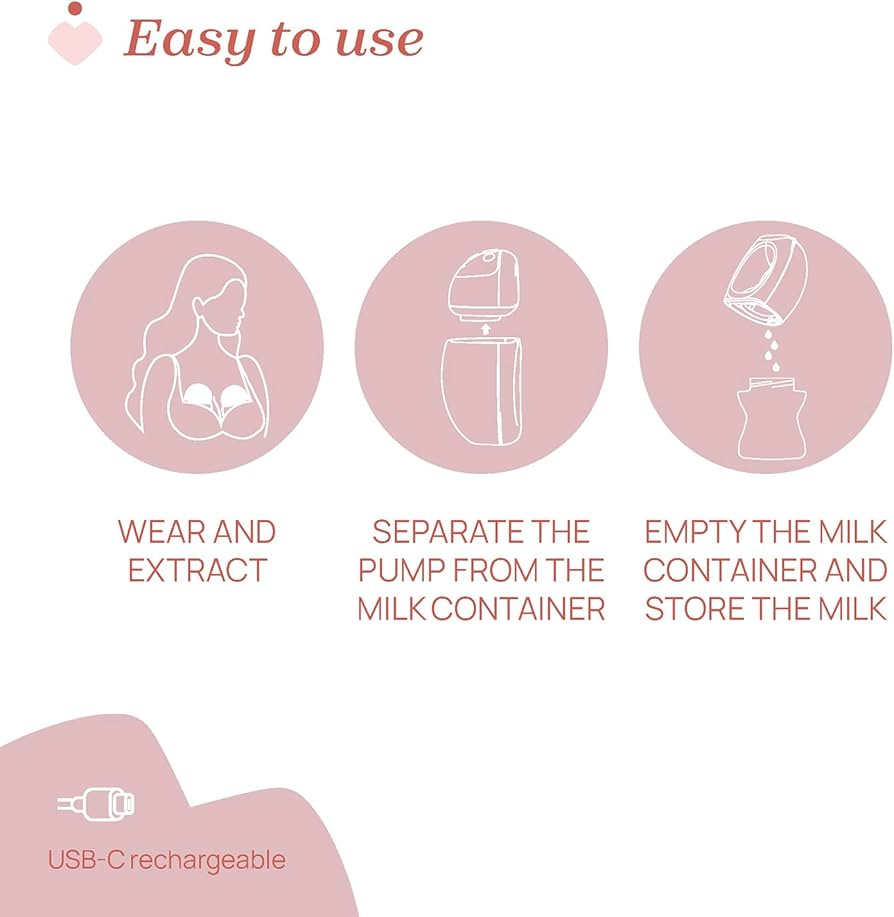 Easy to use

WEAR AND EXTRACT

SEPARATE THE PUMP FROM THE MILK CONTAINER

EMPTY THE MILK CONTAINER AND STORE THE MILK

USB-C rechargeable